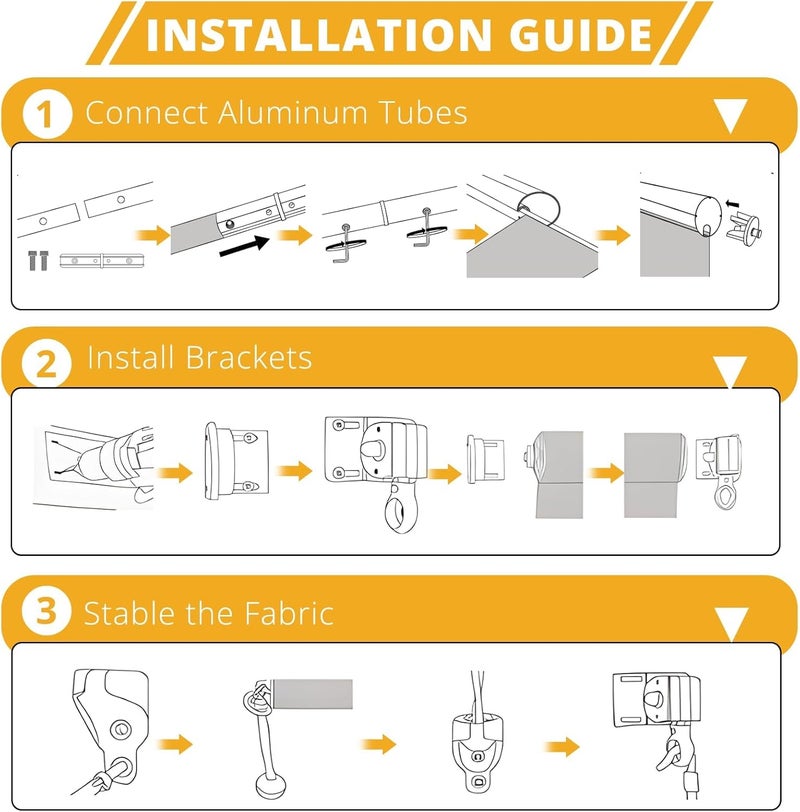 INSTALLATION GUIDE

1 Connect Aluminum Tubes

2 Install Brackets

3 Stable the Fabric